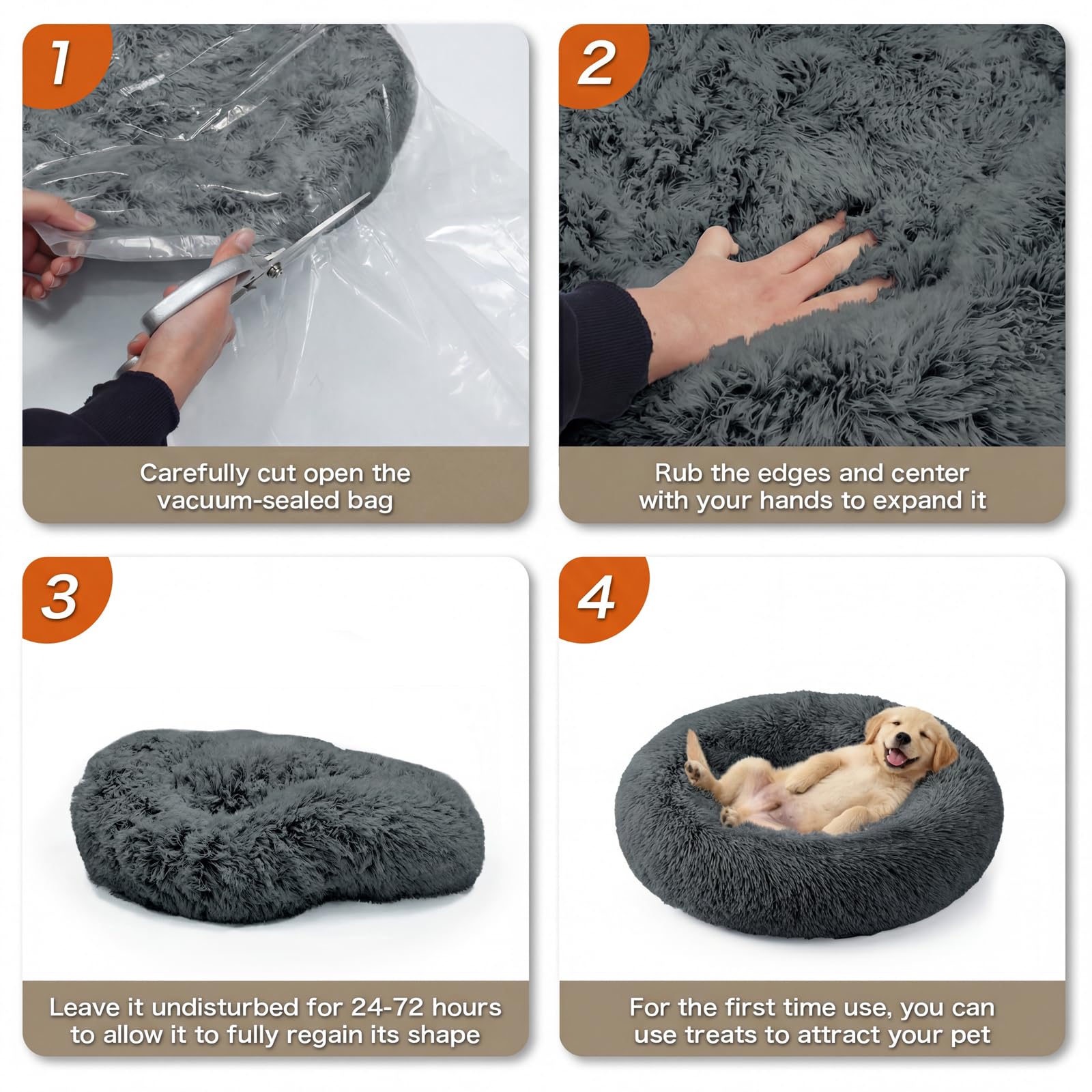 1

Carefully cut open the vacuum-sealed bag

2

Rub the edges and center with your hands to expand it

3

Leave it undisturbed for 24-72 hours to allow it to fully regain its shape

4

For the first time use, you can use treats to attract your pet